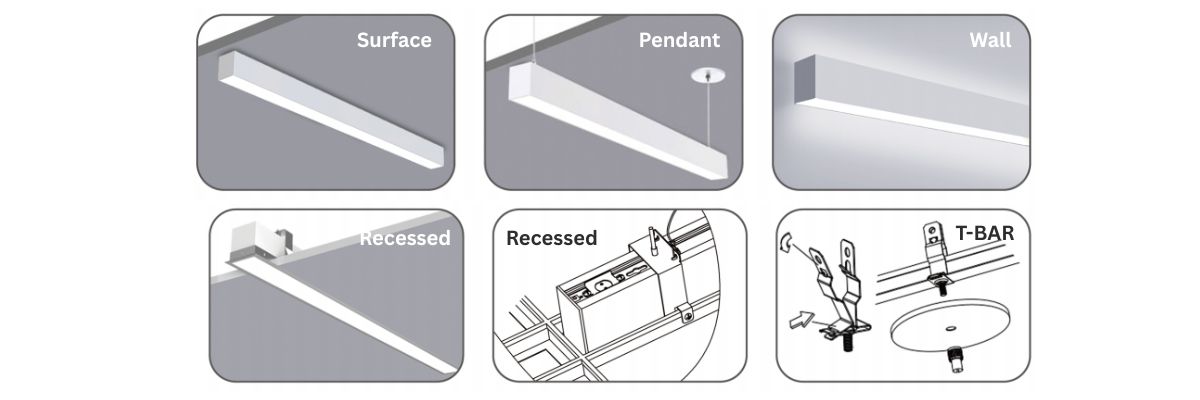 Surface

Pendant

Wall

Recessed

Recessed

T-BAR