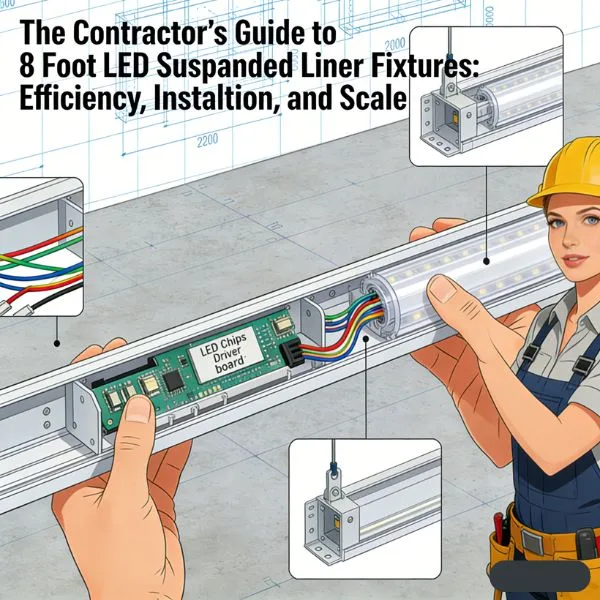 The Contractor's Guide to 8 Foot LED Suspanded Liner Fixtures: Efficiency, Instaltion, and Scale

2000

2200

LED Chips Driver board